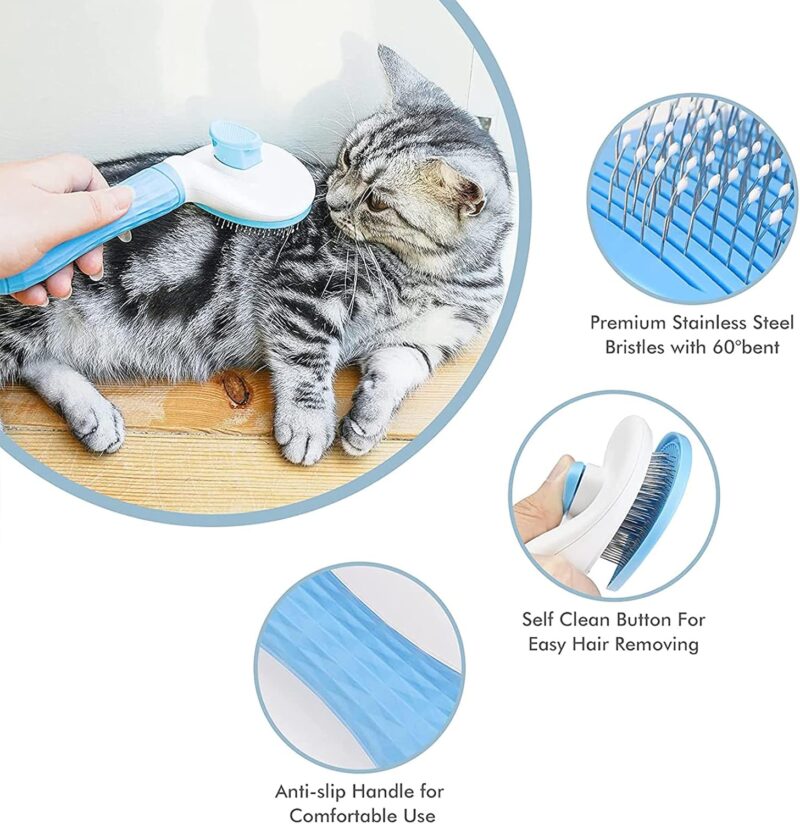 Premium Stainless Steel Bristles with 60°bent

Self Clean Button For Easy Hair Removing

Anti-slip Handle for Comfortable Use