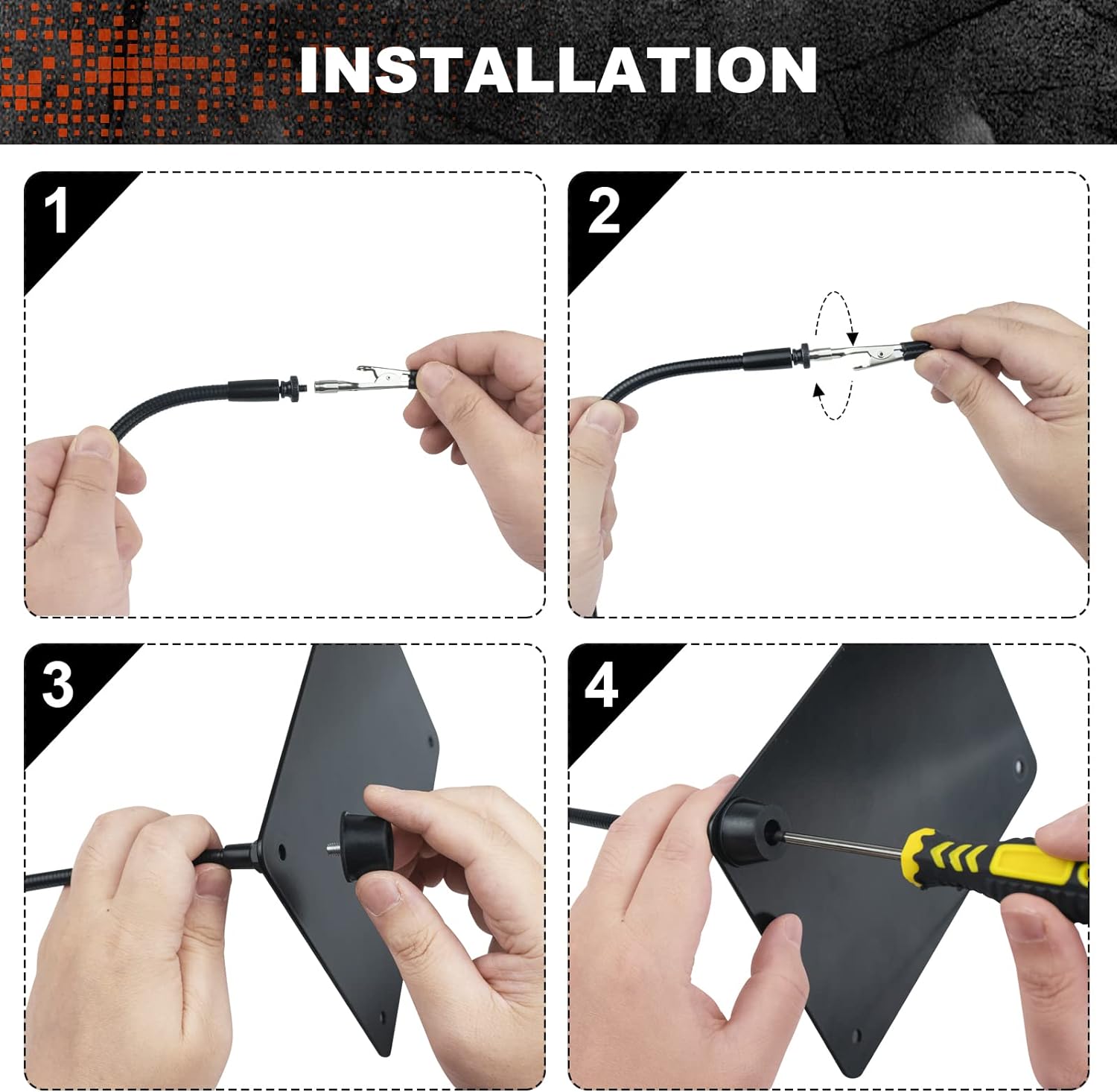 INSTALLATION

1

2

3

4